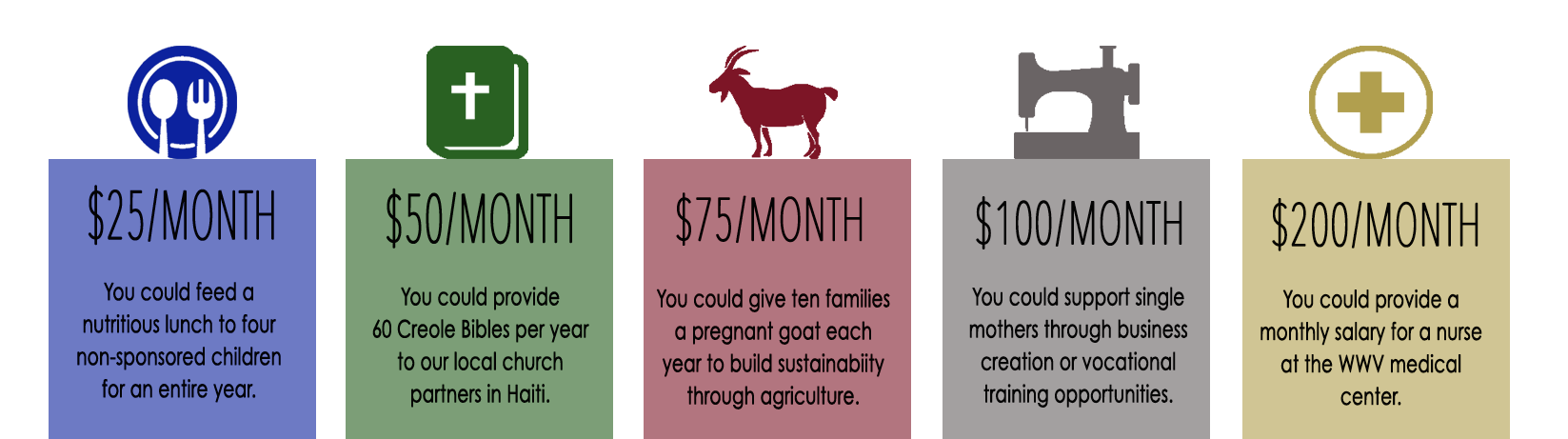 $25/MONTH

You could feed a nutritious lunch to four non-sponsored children for an entire year.

$50/MONTH

You could provide 60 Creole Bibles per year to our local church partners in Haiti.

$75/MONTH

You could give ten families a pregnant goat each year to build sustainabiity through agriculture.

$100/MONTH

You could support single mothers through business creation or vocational training opportunities.

$200/MONTH

You could provide a monthly salary for a nurse at the WWV medical center.